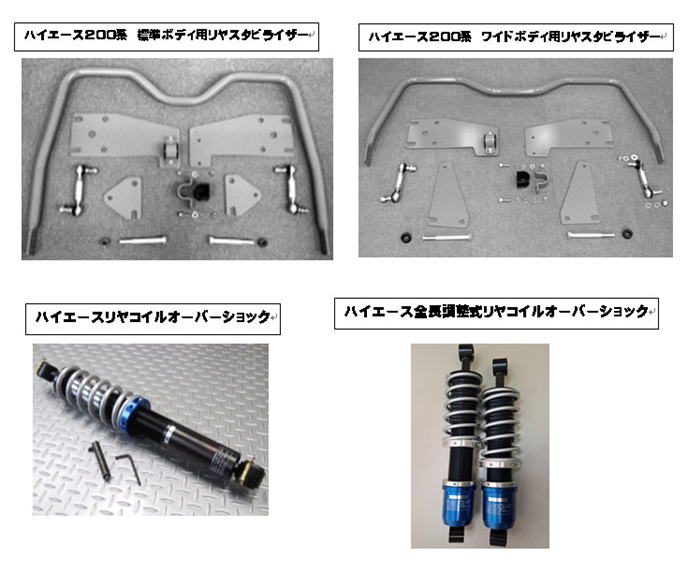 ハイエース200系　標準ボディ用リヤスタビライザー

ハイエース200系　ワイドボディ用リヤスタビライザー

ハイエースリヤコイルオーバーショック

ハイエース全長調整式リヤコイルオーバーショック